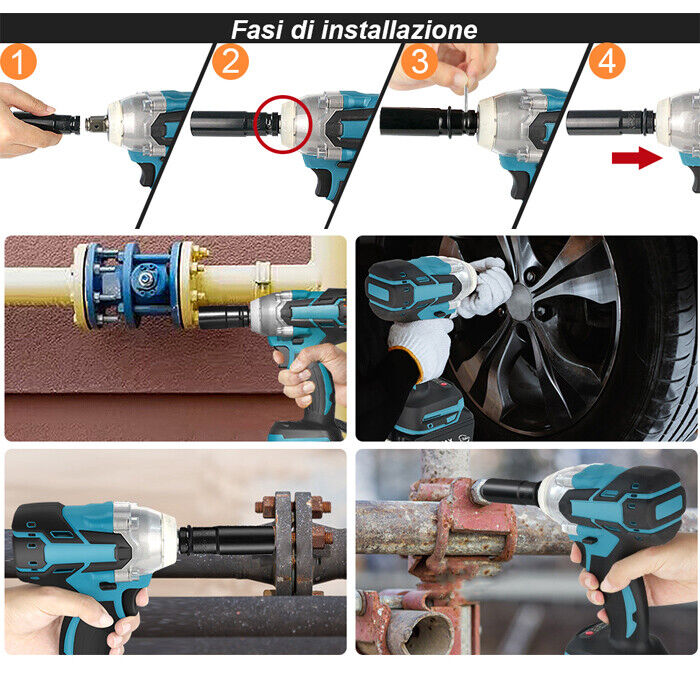 Fasi di installazione

1

2

3

4