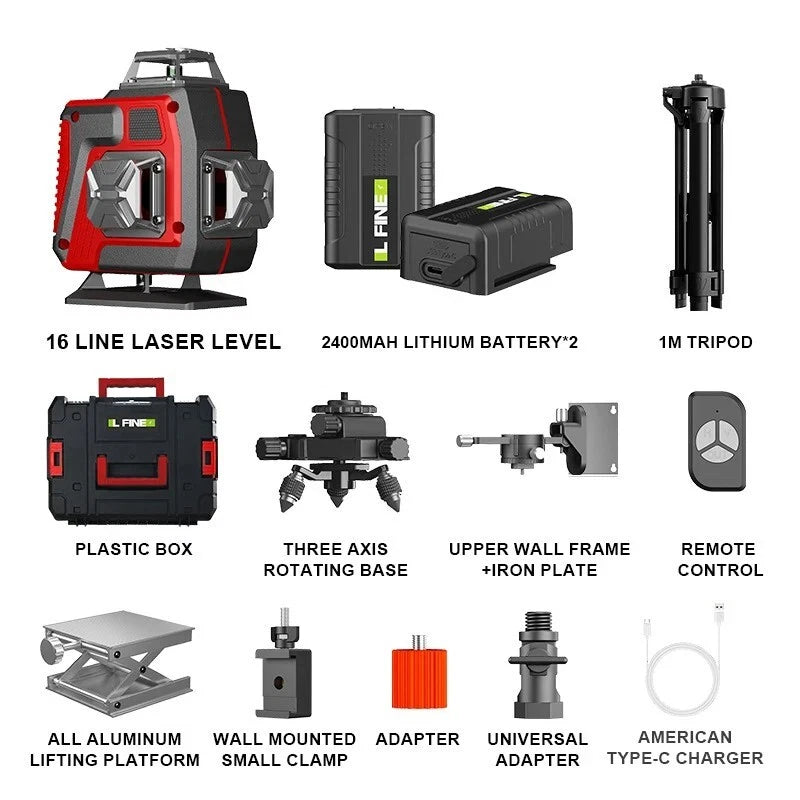 L FINE

L FINE

16 LINE LASER LEVEL

2400MAH LITHIUM BATTERY*2

1M TRIPOD

L FINE

PLASTIC BOX

THREE AXIS ROTATING BASE

UPPER WALL FRAME +IRON PLATE

REMOTE CONTROL

ALL ALUMINUM LIFTING PLATFORM

WALL MOUNTED SMALL CLAMP

ADAPTER

UNIVERSAL ADAPTER

AMERICAN TYPE-C CHARGER